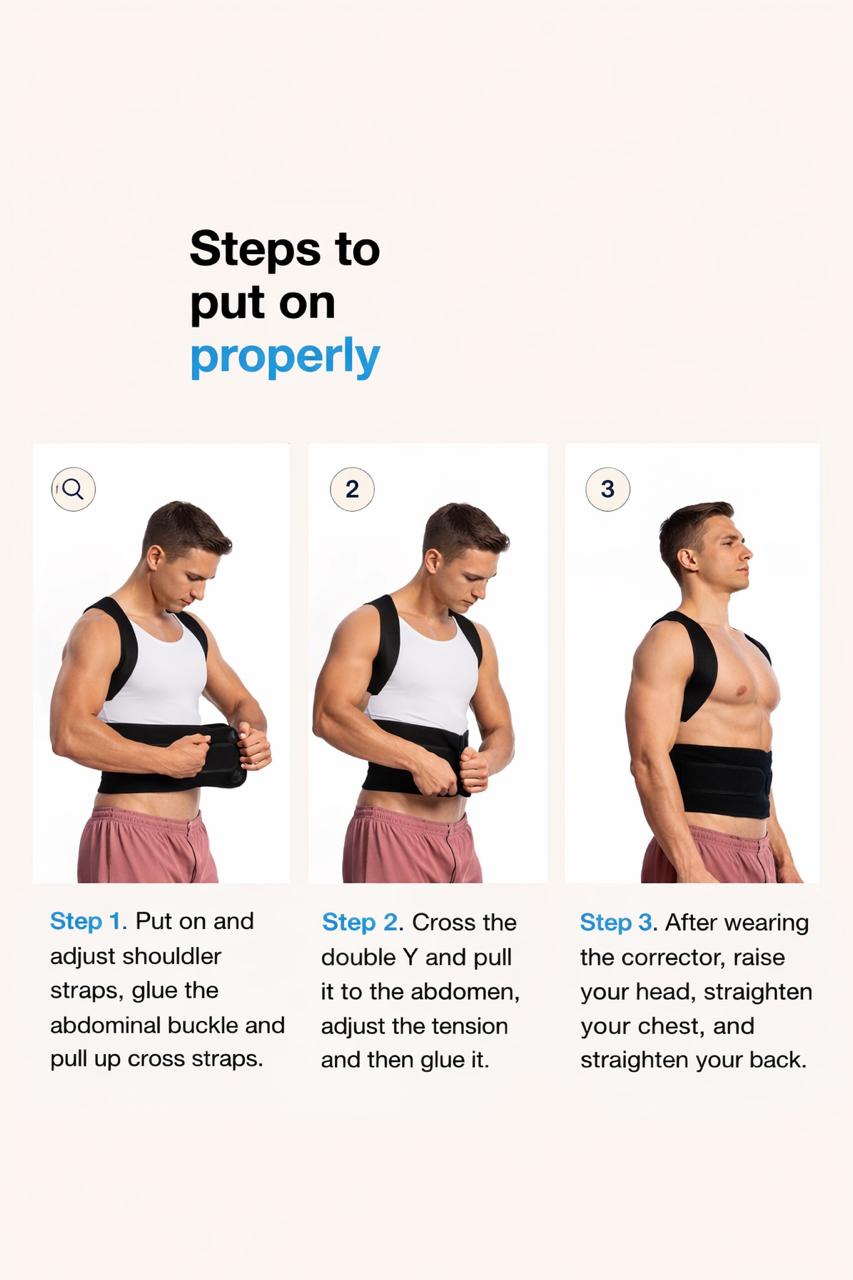 Steps to put on properly

2

3

Step 1. Put on and adjust shouldler straps, glue the abdominal buckle and pull up cross straps.

Step 2. Cross the double Y and pull it to the abdomen, adjust the tension and then glue it.

Step 3. After wearing the corrector, raise your head, straighten your chest, and straighten your back.